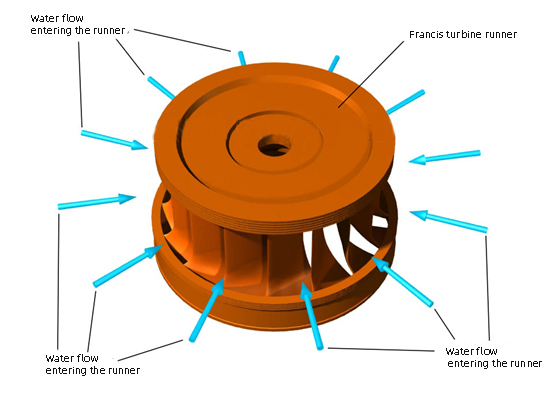 Water flow
entering the runner

Francis turbine runner

Water flow
entering the runner

Water flow
entering the runner